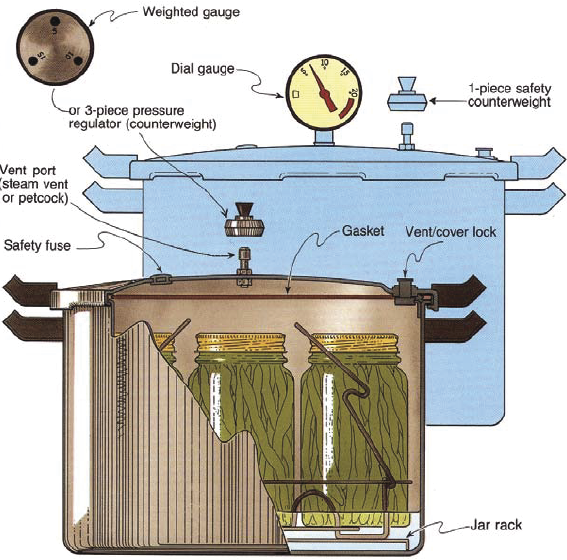 Weighted gauge

5

10

15

Dial gauge

5

10

15

20

1-piece safety counterweight

or 3-piece pressure regulator (counterweight)

Vent port (steam vent or petcock)

Safety fuse

Gasket

Vent/cover lock

Jar rack